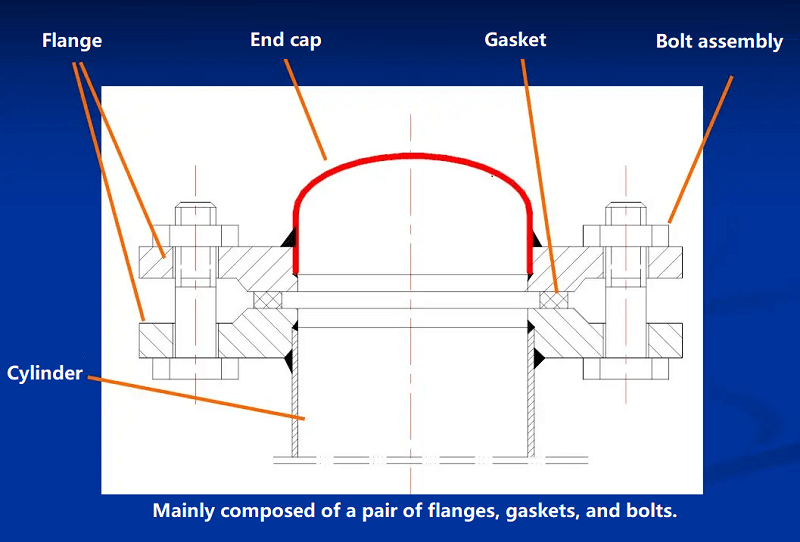 Flange
End cap
Gasket
Bolt assembly
Cylinder

Mainly composed of a pair of flanges, gaskets, and bolts.