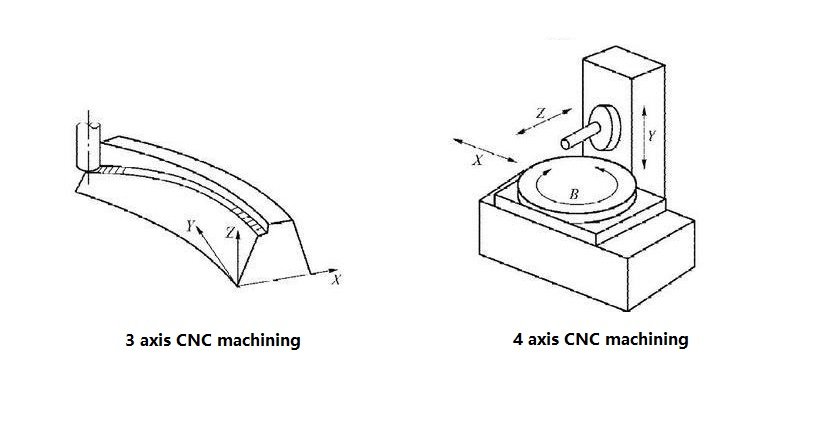 Y
Z
X

3 axis CNC machining

Z
X
Y
B

4 axis CNC machining