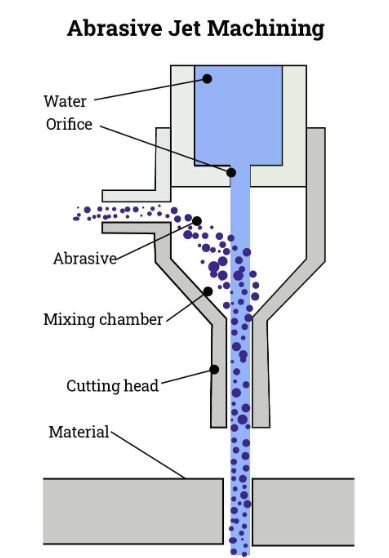 Abrasive Jet Machining

Water
Orifice
Abrasive
Mixing chamber
Cutting head
Material