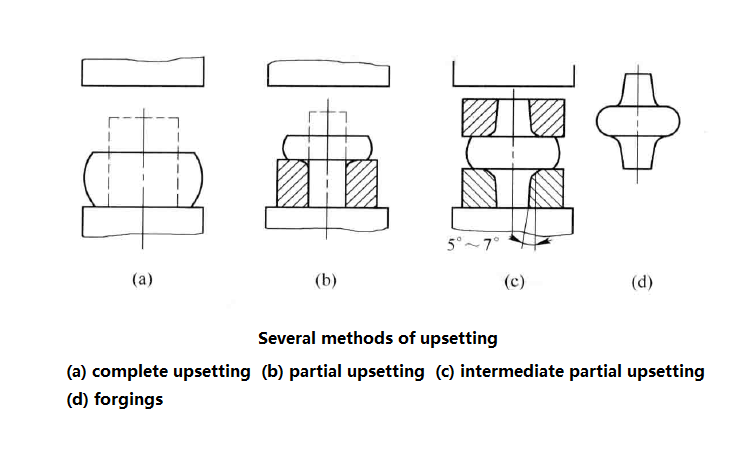 $5^\circ \sim 7^\circ$

(a)

(b)

(c)

(d)

Several methods of upsetting

(a) complete upsetting (b) partial upsetting (c) intermediate partial upsetting (d) forgings